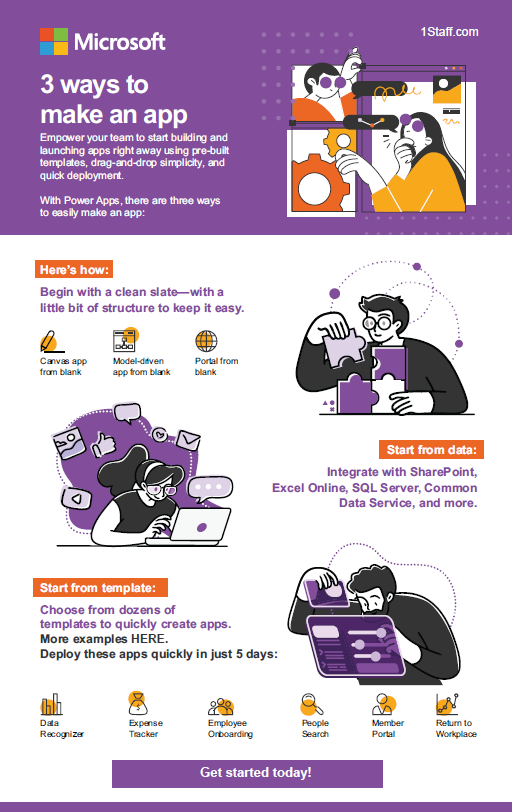 Microsoft

1Staff.com

3 ways to make an app

Empower your team to start building and launching apps right away using pre-built templates, drag-and-drop simplicity, and quick deployment.

With Power Apps, there are three ways to easily make an app:

Here's how:

Begin with a clean slate—with a little bit of structure to keep it easy.

Canvas app from blank

Model-driven app from blank

Portal from blank

Start from data:

Integrate with SharePoint, Excel Online, SQL Server, Common Data Service, and more.

Start from template:

Choose from dozens of templates to quickly create apps.
More examples HERE.
Deploy these apps quickly in just 5 days:

Data Recognizer

Expense Tracker

Employee Onboarding

People Search

Member Portal

Return to Workplace

Get started today!